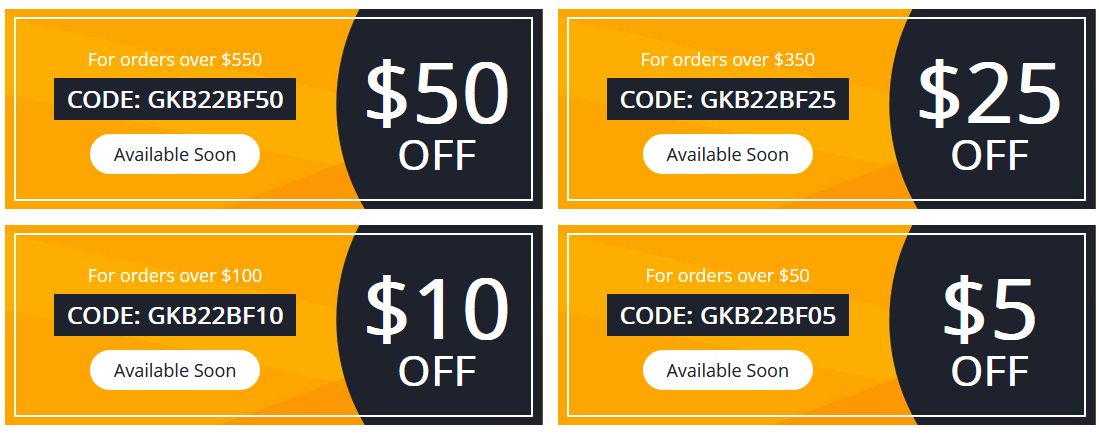 For orders over $550

CODE: GKB22BF50

Available Soon

$50
OFF

For orders over $350

CODE: GKB22BF25

Available Soon

$25
OFF

For orders over $100

CODE: GKB22BF10

Available Soon

$10
OFF

For orders over $50

CODE: GKB22BF05

Available Soon

$5
OFF